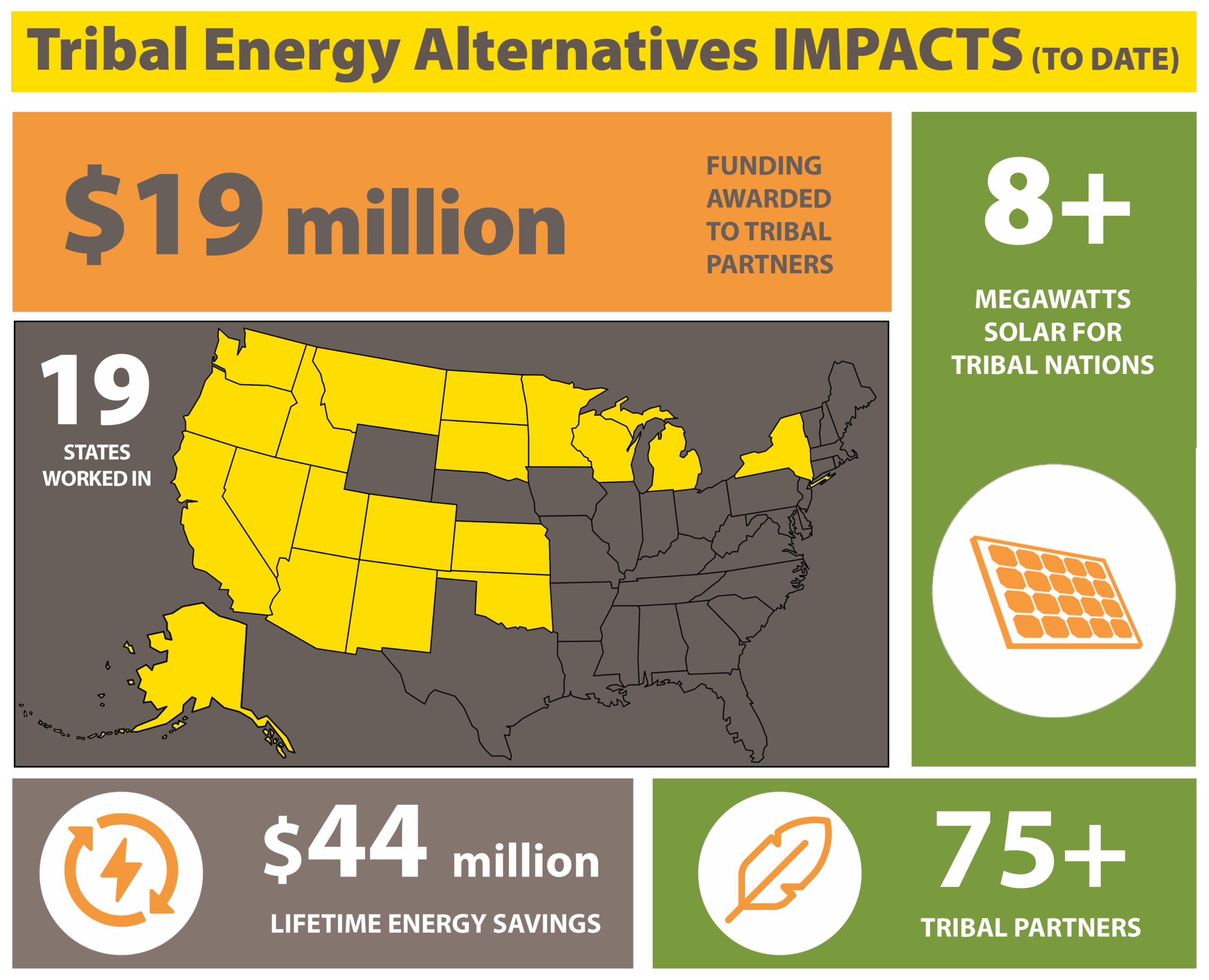 Tribal Energy Alternatives IMPACTS (TO DATE)

$19 million

FUNDING AWARDED TO TRIBAL PARTNERS

8+

MEGAWATTS SOLAR FOR TRIBAL NATIONS

19

STATES WORKED IN

$44 million

LIFETIME ENERGY SAVINGS

75+

TRIBAL PARTNERS